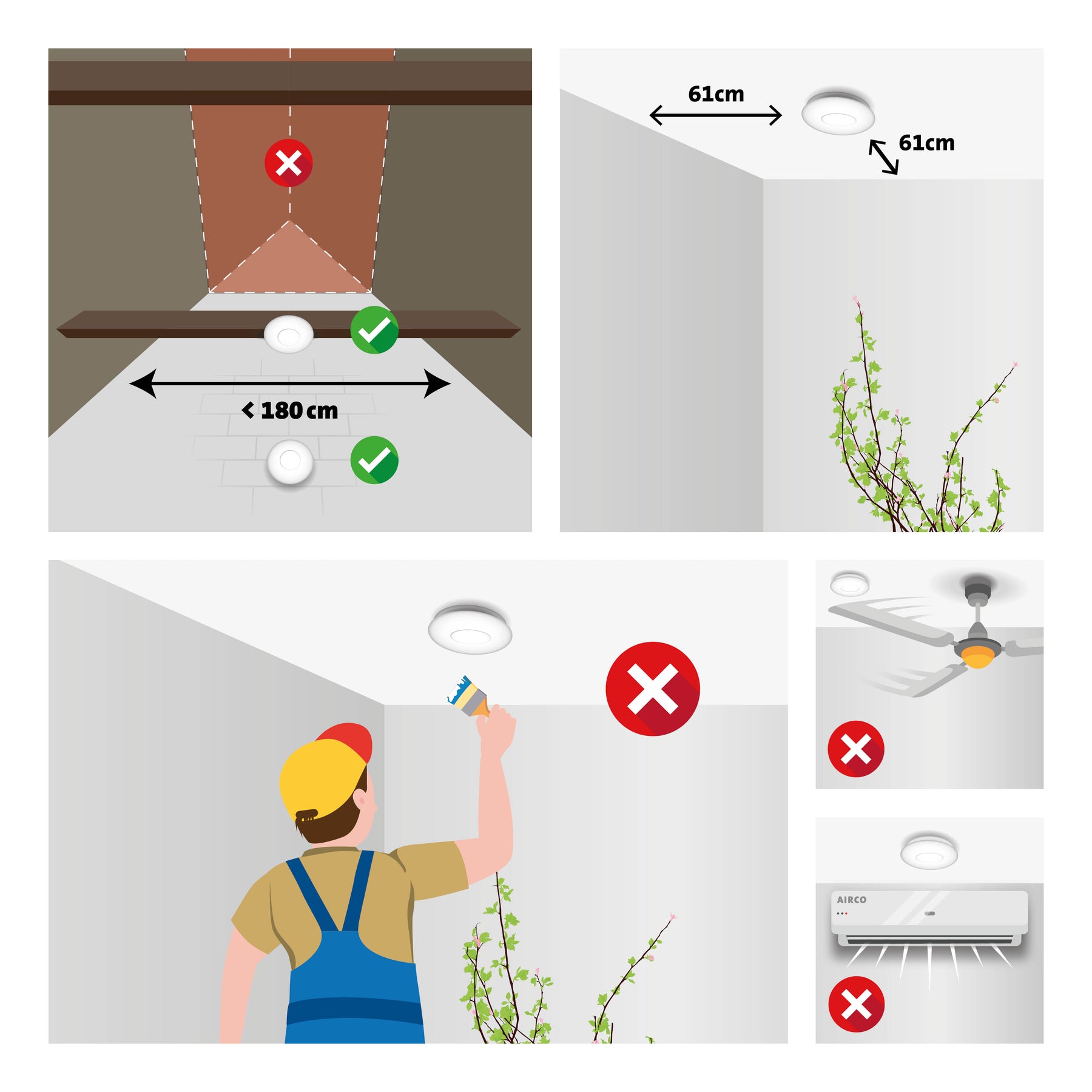 < 180 cm

61cm

61cm

AIRCO